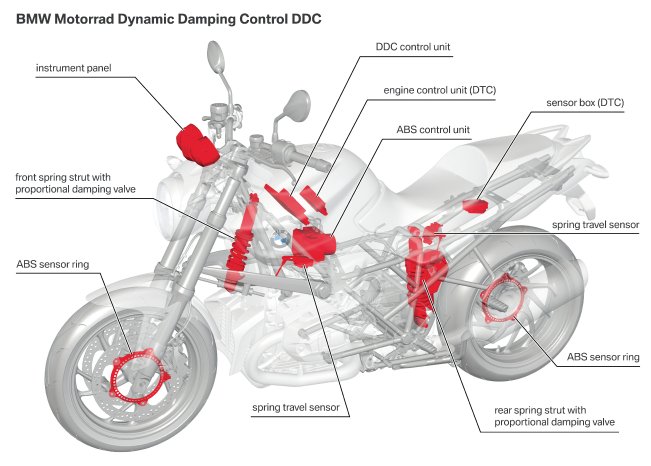 BMW Motorrad Dynamic Damping Control DDC

instrument panel

DDC control unit

engine control unit (DTC)

sensor box (DTC)

ABS control unit

front spring strut with proportional damping valve

spring travel sensor

ABS sensor ring

ABS sensor ring

spring travel sensor

rear spring strut with proportional damping valve