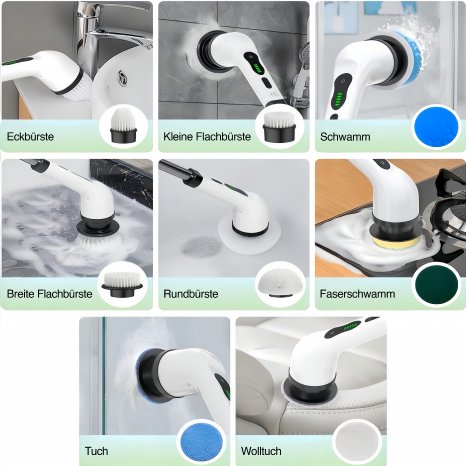 Eckbürste

Kleine Flachbürste

Schwamm

Breite Flachbürste

Rundbürste

Faserschwamm

Tuch

Wolltuch