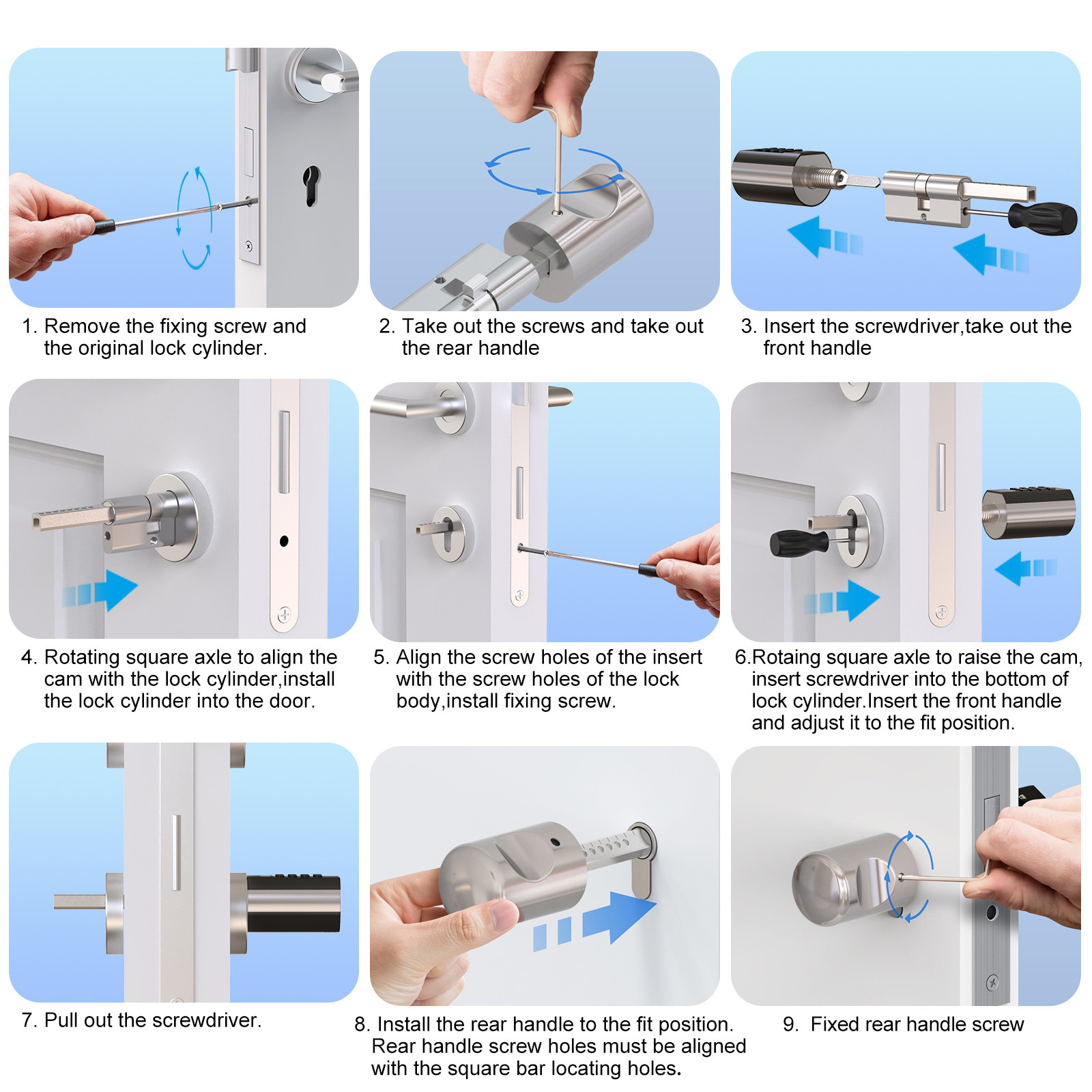 1. Remove the fixing screw and the original lock cylinder.

2. Take out the screws and take out the rear handle

3. Insert the screwdriver,take out the front handle

4. Rotating square axle to align the cam with the lock cylinder,install the lock cylinder into the door.

5. Align the screw holes of the insert with the screw holes of the lock body,install fixing screw.

6.Rotaing square axle to raise the cam, insert screwdriver into the bottom of lock cylinder.Insert the front handle and adjust it to the fit position.

7. Pull out the screwdriver.

8. Install the rear handle to the fit position. Rear handle screw holes must be aligned with the square bar locating holes.

9. Fixed rear handle screw