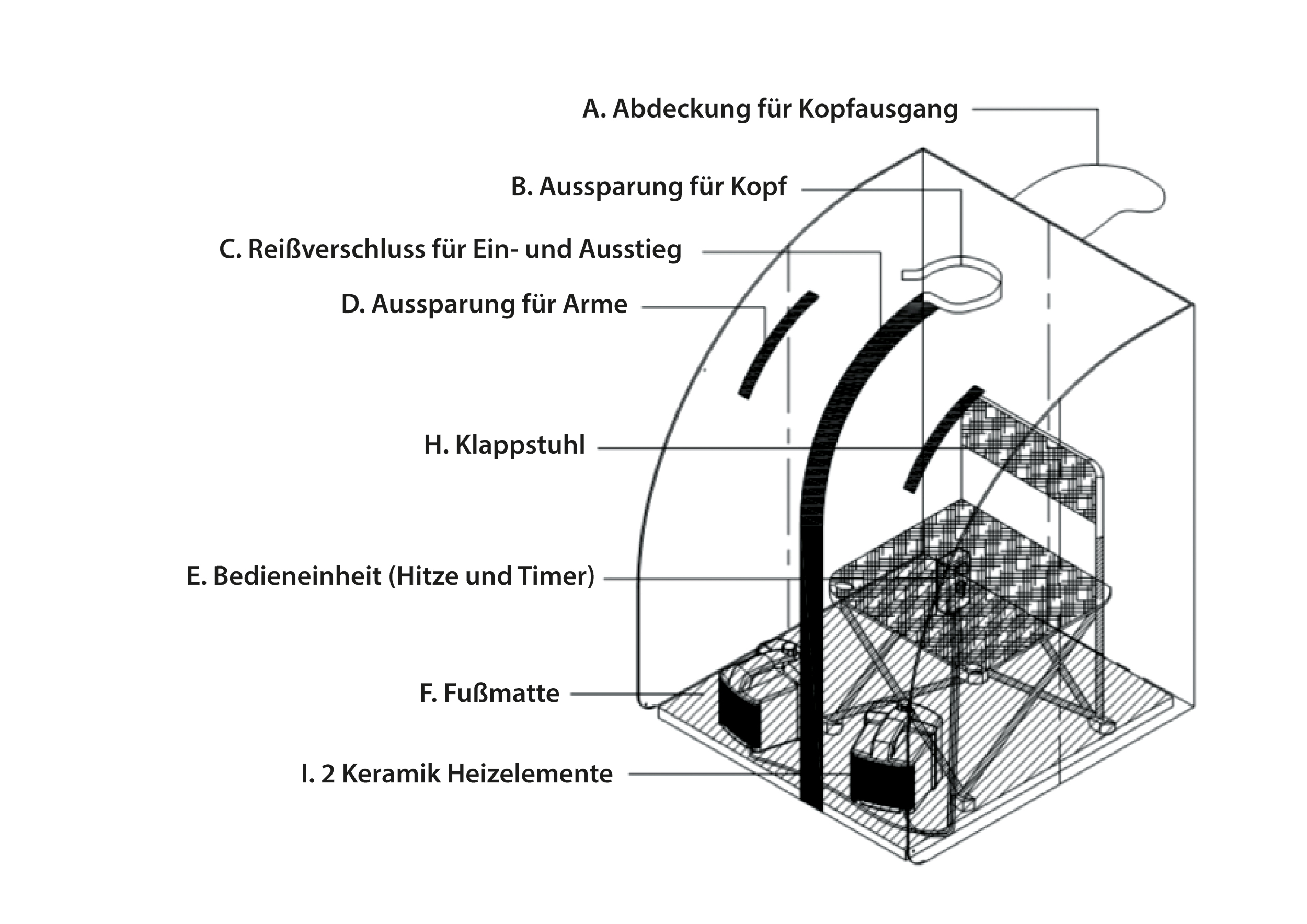 A. Abdeckung für Kopfausgang

B. Aussparung für Kopf

C. Reißverschluss für Ein- und Ausstieg

D. Aussparung für Arme

H. Klappstuhl

E. Bedieneinheit (Hitze und Timer)

F. Fußmatte

I. 2 Keramik Heizelemente