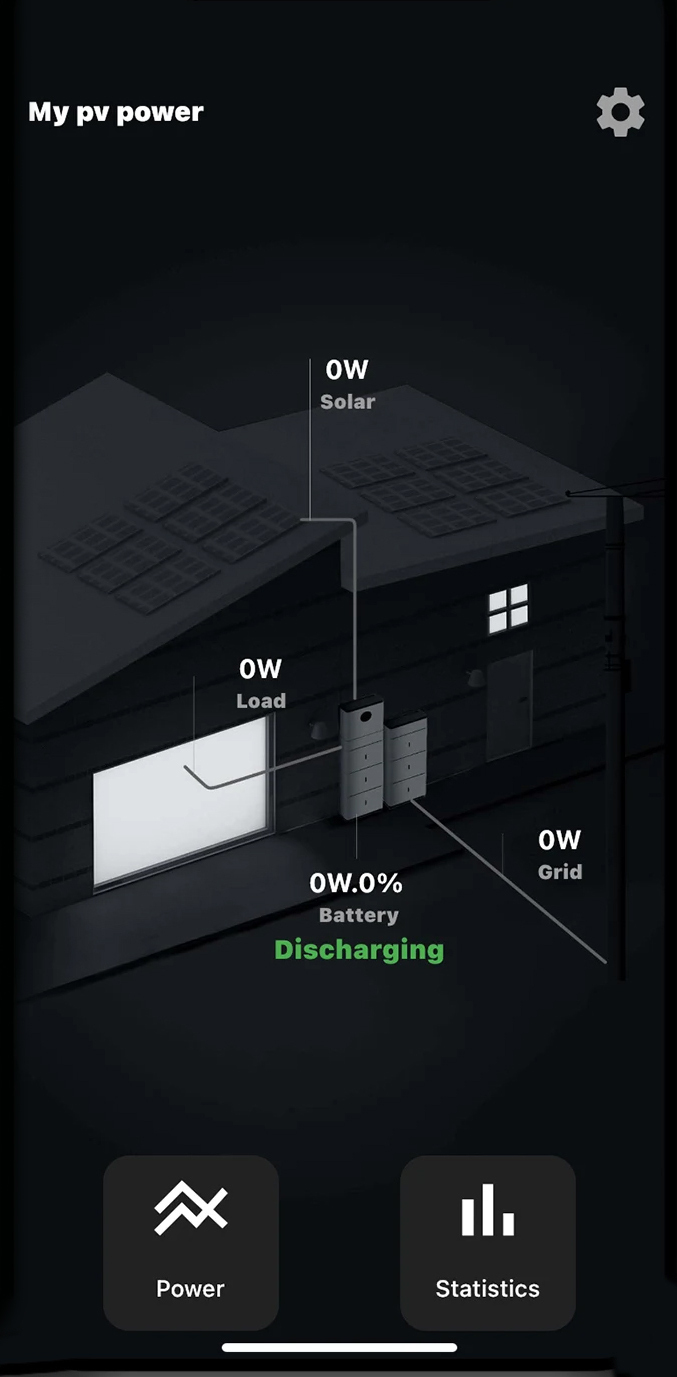 My pv power

0W
Solar

0W
Load

0W
Grid

0W.0%
Battery
Discharging

Power

Statistics