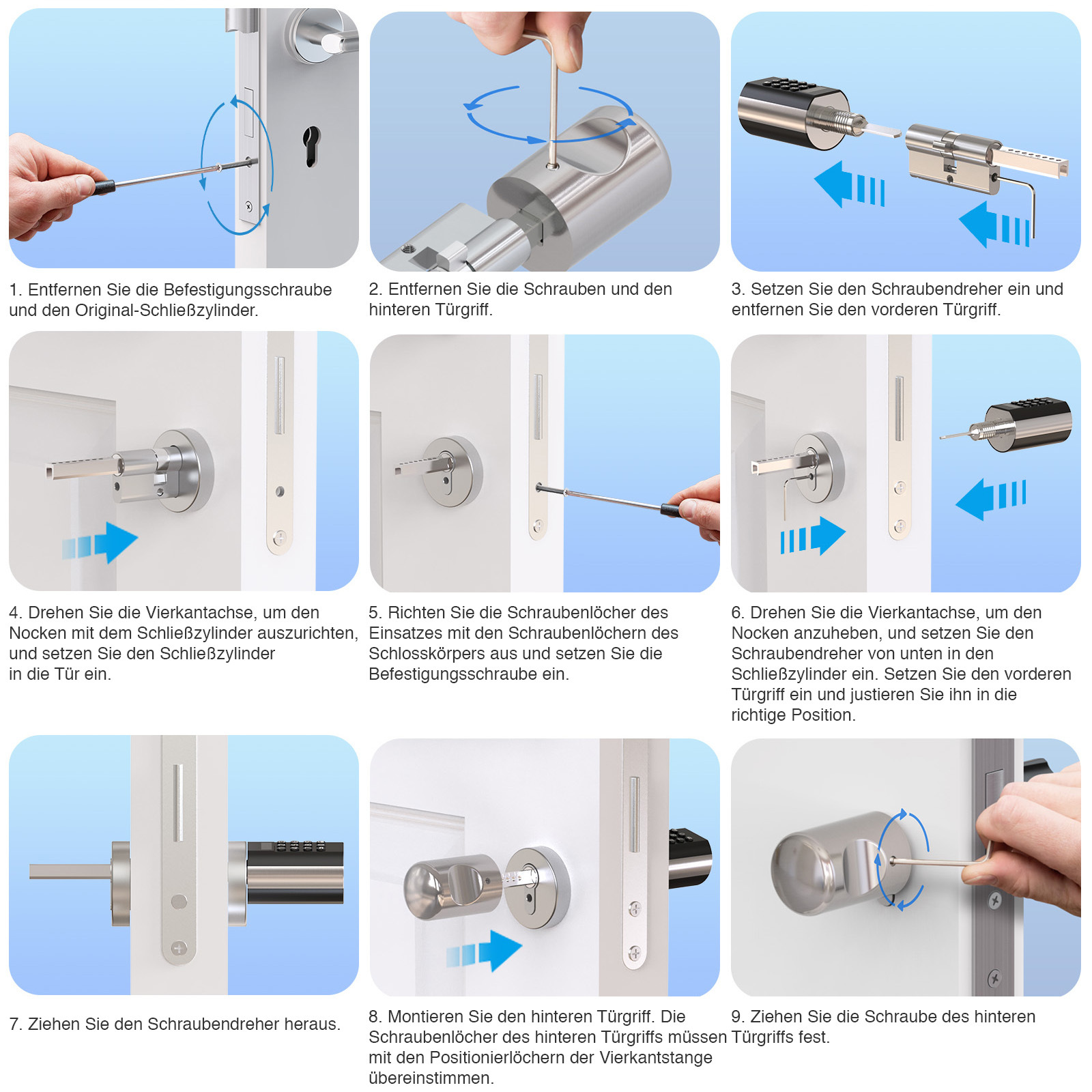 1. Entfernen Sie die Befestigungsschraube und den Original-Schließzylinder.

2. Entfernen Sie die Schrauben und den hinteren Türgriff.

3. Setzen Sie den Schraubendreher ein und entfernen Sie den vorderen Türgriff.

4. Drehen Sie die Vierkantachse, um den Nocken mit dem Schließzylinder auszurichten, und setzen Sie den Schließzylinder in die Tür ein.

5. Richten Sie die Schraubenlöcher des Einsatzes mit den Schraubenlöchern des Schlosskörpers aus und setzen Sie die Befestigungsschraube ein.

6. Drehen Sie die Vierkantachse, um den Nocken anzuheben, und setzen Sie den Schraubendreher von unten in den Schließzylinder ein. Setzen Sie den vorderen Türgriff ein und justieren Sie ihn in die richtige Position.

7. Ziehen Sie den Schraubendreher heraus.

8. Montieren Sie den hinteren Türgriff. Die Schraubenlöcher des hinteren Türgriffs müssen mit den Positionierlöchern der Vierkantstange übereinstimmen.

9. Ziehen Sie die Schraube des hinteren Türgriffs fest.