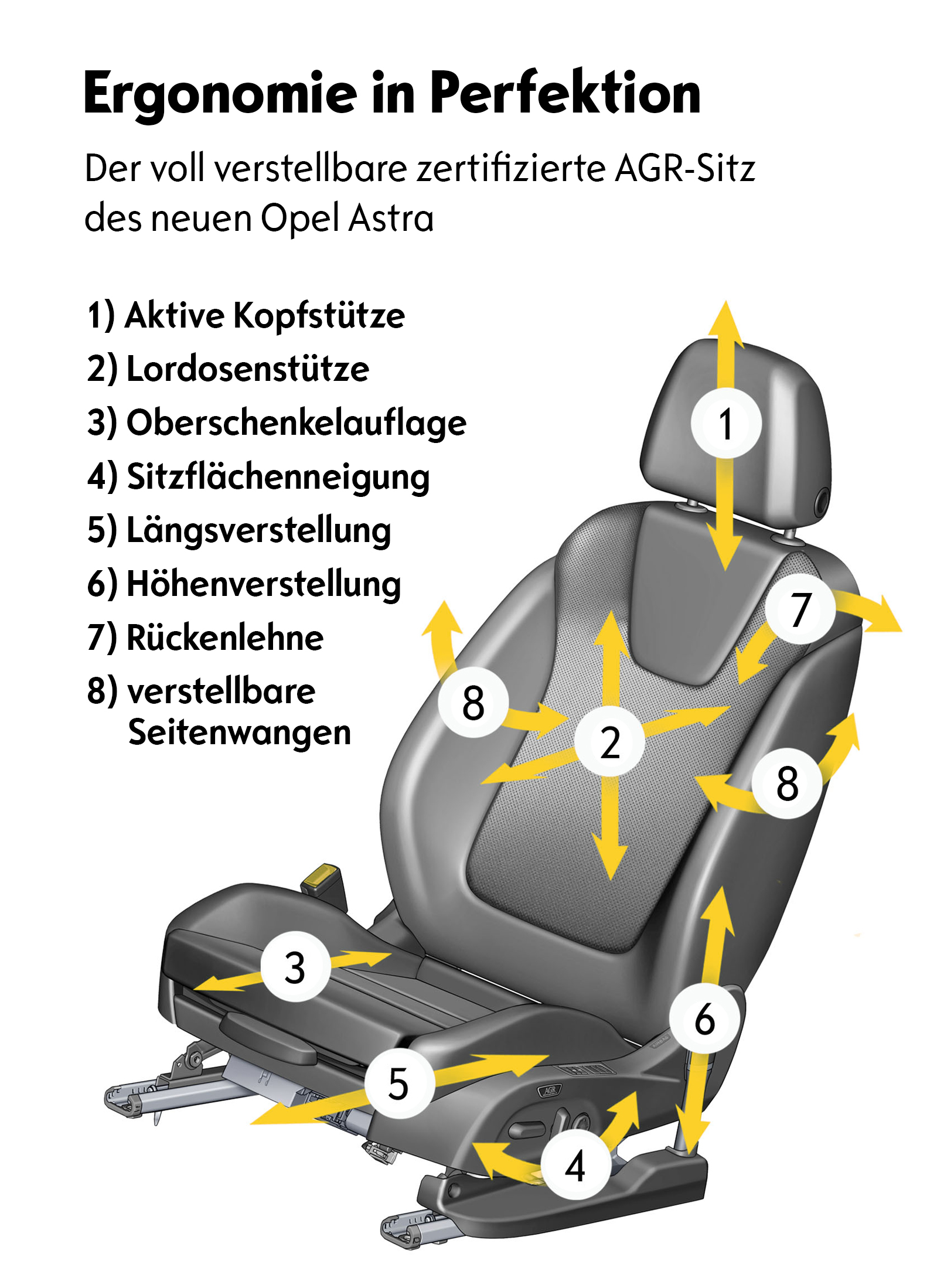 Ergonomie in Perfektion

Der voll verstellbare zertifizierte AGR-Sitz des neuen Opel Astra

1) Aktive Kopfstütze
2) Lordosenstütze
3) Oberschenkelauflage
4) Sitzflächenneigung
5) Längsverstellung
6) Höhenverstellung
7) Rückenlehne
8) verstellbare Seitenwangen

1
7
8
2
8
3
6
5
AGR
4