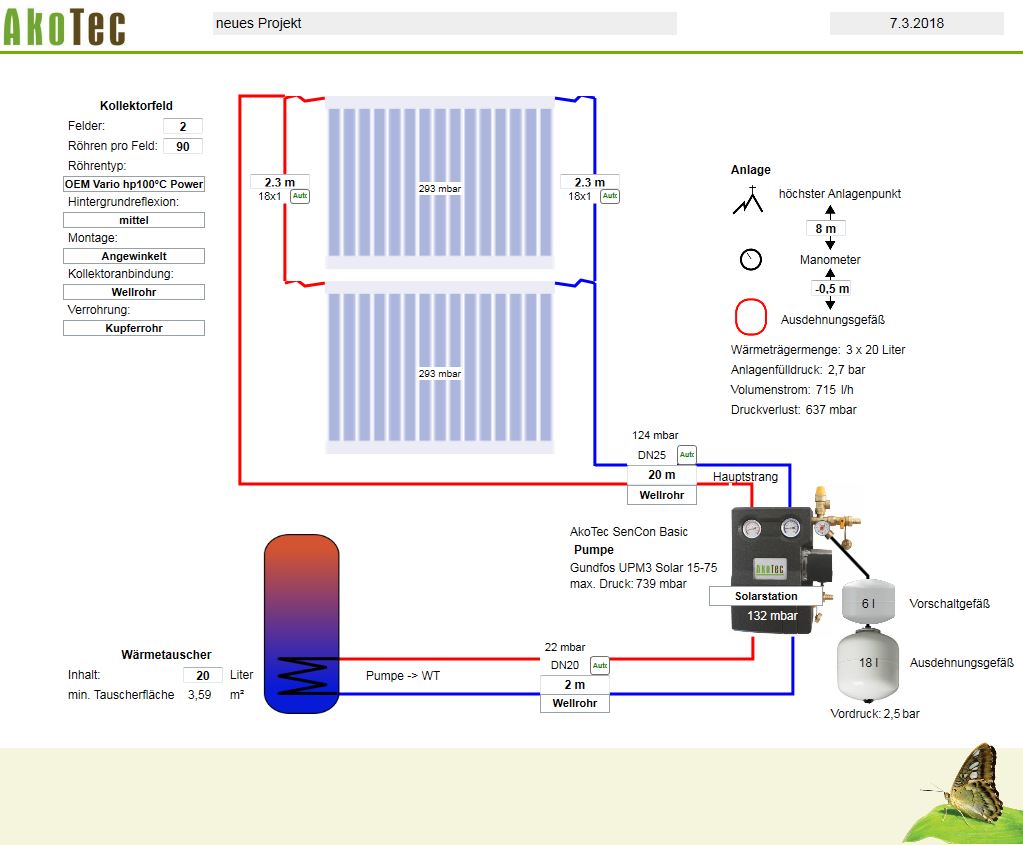 AkoTec

neues Projekt

7.3.2018

Kollektorfeld

Felder: 2

Röhren pro Feld: 90

Röhrentyp:

OEM Vario hp100°C Power

Hintergrundreflexion:

mittel

Montage:

Angewinkelt

Kollektoranbindung:

Wellrohr

Verrohrung:

Kupferrohr

2.3 m
18x1 Auto

293 mbar

2.3 m
18x1 Auto

293 mbar

Anlage

höchster Anlagenpunkt

8 m

Manometer

-0.5 m

Ausdehnungsgefäß

Wärmeträgermenge: 3 x 20 Liter

Anlagenfülldruck: 2,7 bar

Volumenstrom: 715 l/h

Druckverlust: 637 mbar

124 mbar

DN25 Auto

20 m

Wellrohr

Hauptstrang

AkoTec SenCon Basic

Pumpe

Gundfos UPM3 Solar 15-75

max. Druck: 739 mbar

AkoTec

Solarstation

132 mbar

6 l

Vorschaltgefäß

18 l

Ausdehnungsgefäß

Vordruck: 2,5 bar

Wärmetauscher

Inhalt: 20 Liter

min. Tauscherfläche 3,59 m²

Pumpe -> WT

22 mbar

DN20 Auto

2 m

Wellrohr